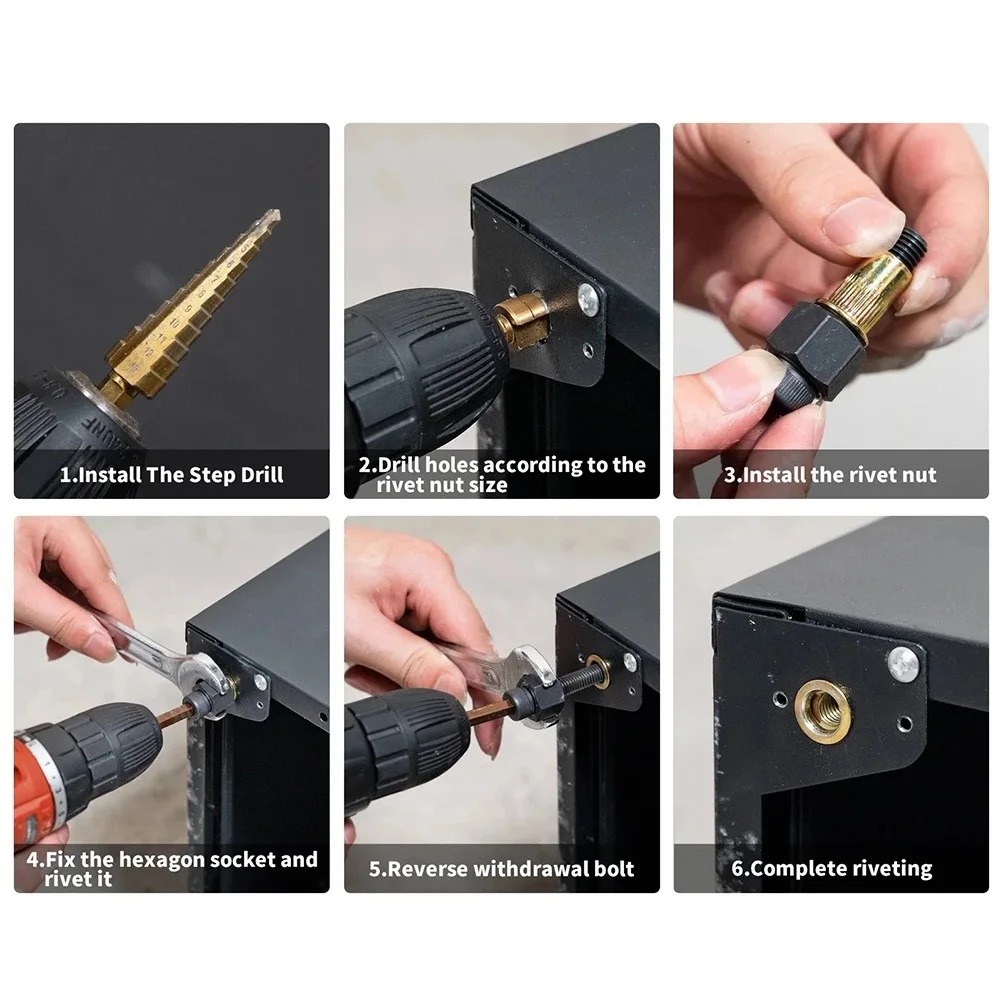 1.Install The Step Drill

2.Drill holes according to the rivet nut size

3.Install the rivet nut

4.Fix the hexagon socket and rivet it

5.Reverse withdrawal bolt

6.Complete riveting